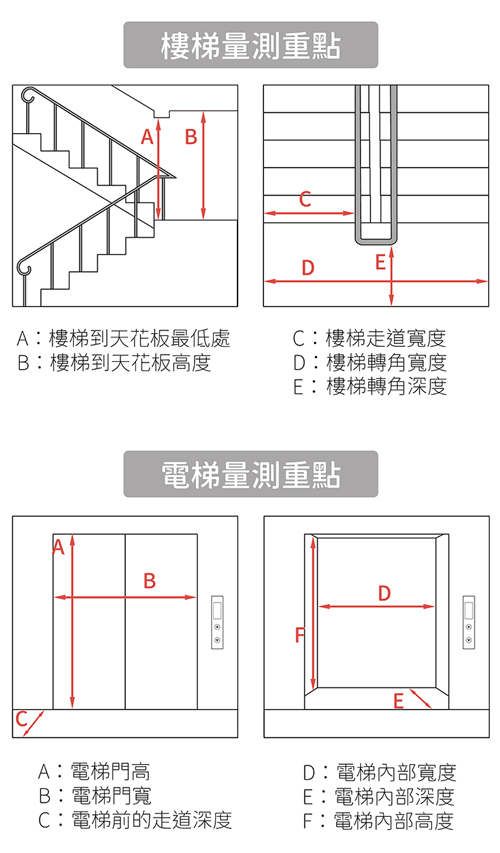 樓梯量測重點

A B

C

D E

A：樓梯到天花板最低處
B：樓梯到天花板高度

C：樓梯走道寬度
D：樓梯轉角寬度
E：樓梯轉角深度

電梯量測重點

A

B

C

D

F

E

A：電梯門高
B：電梯門寬
C：電梯前的走道深度

D：電梯內部寬度
E：電梯內部深度
F：電梯內部高度